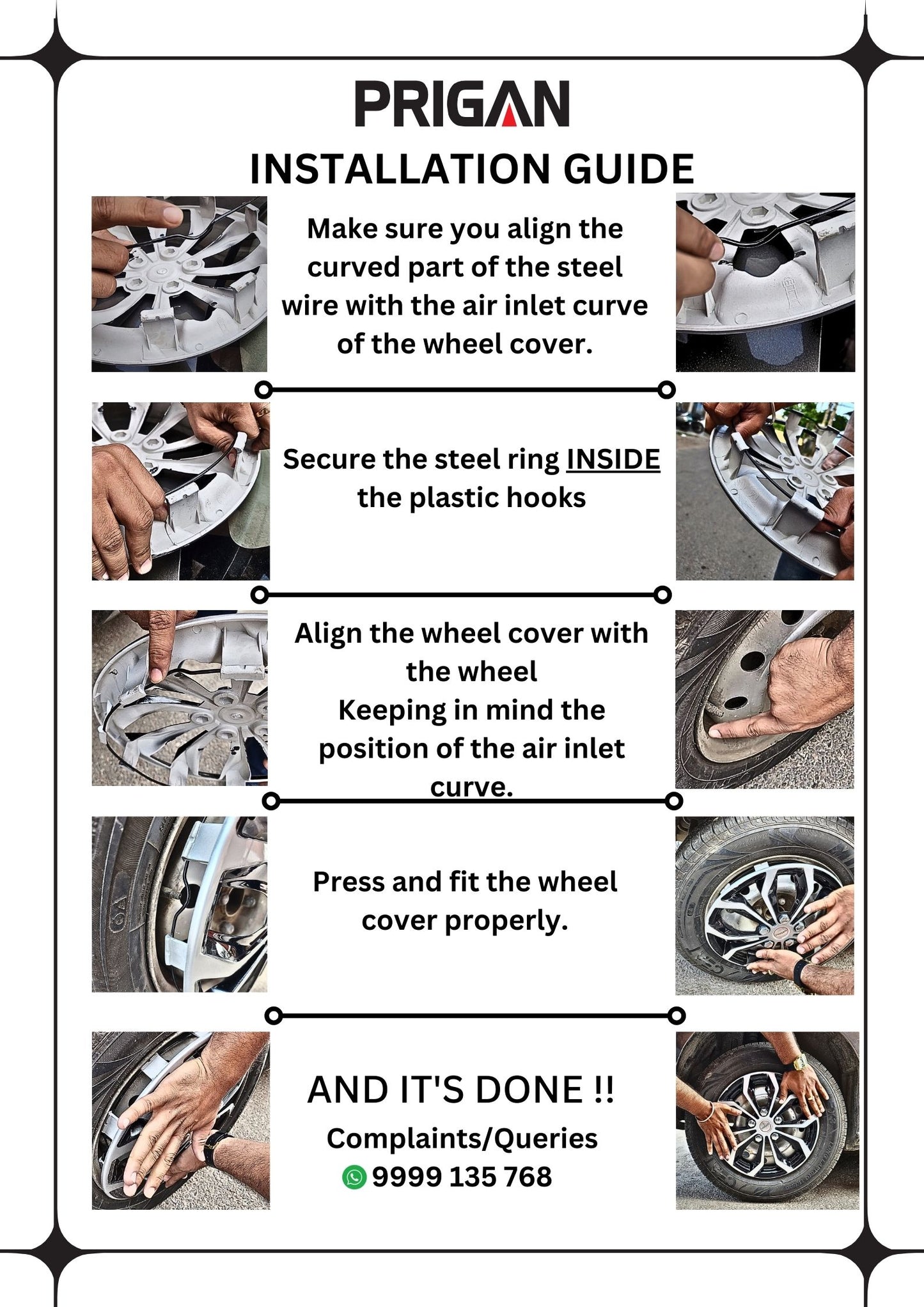 PRIGAN
INSTALLATION GUIDE

Make sure you align the curved part of the steel wire with the air inlet curve of the wheel cover.

Secure the steel ring INSIDE the plastic hooks

Align the wheel cover with the wheel
Keeping in mind the position of the air inlet curve.

Press and fit the wheel cover properly.

AND IT'S DONE !!
Complaints/Queries
9999 135 768